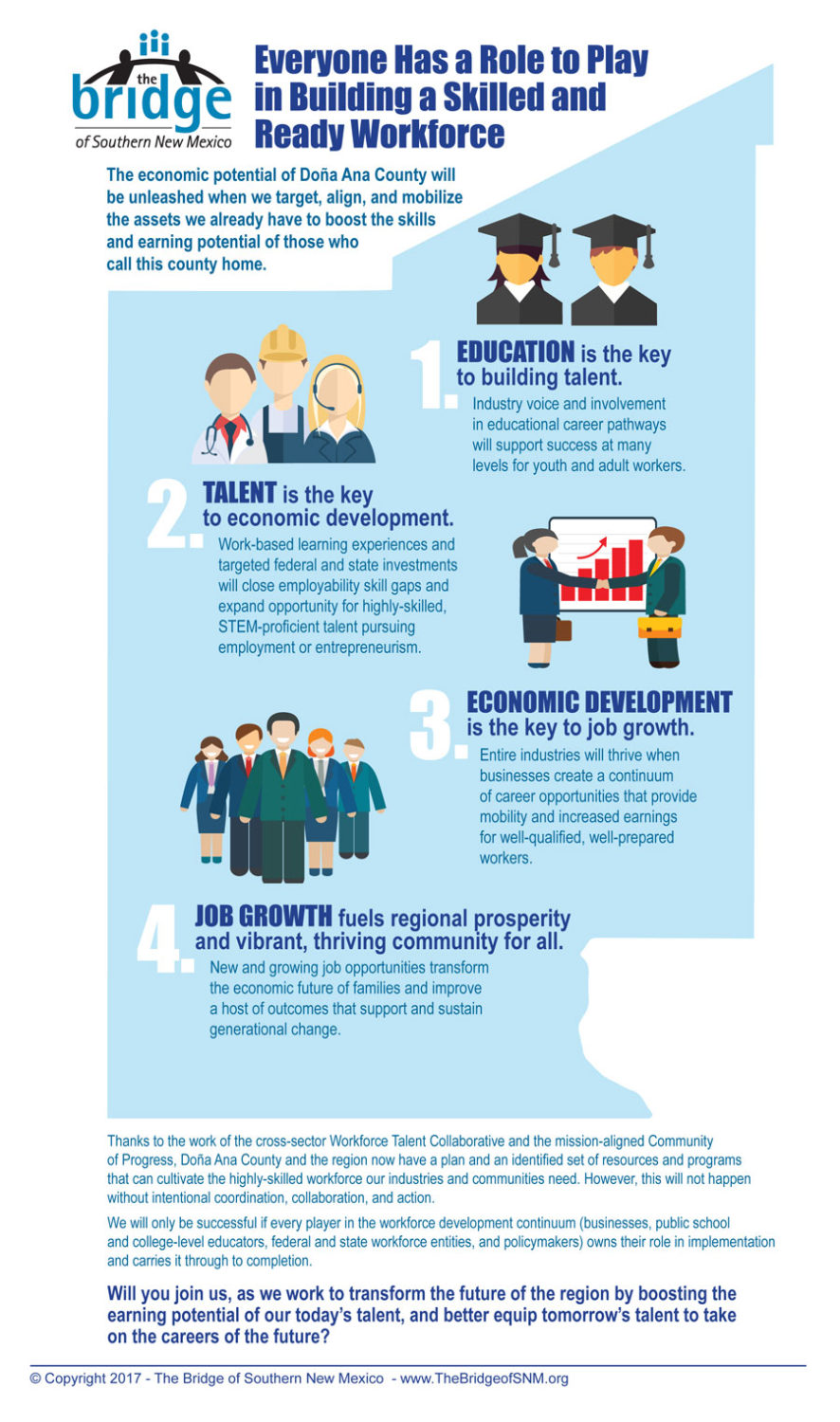 the bridge
of Southern New Mexico

Everyone Has a Role to Play in Building a Skilled and Ready Workforce

The economic potential of Doña Ana County will be unleashed when we target, align, and mobilize the assets we already have to boost the skills and earning potential of those who call this county home.

1. EDUCATION is the key to building talent.
Industry voice and involvement in educational career pathways will support success at many levels for youth and adult workers.

2. TALENT is the key to economic development.
Work-based learning experiences and targeted federal and state investments will close employability skill gaps and expand opportunity for highly-skilled, STEM-proficient talent pursuing employment or entrepreneurism.

3. ECONOMIC DEVELOPMENT is the key to job growth.
Entire industries will thrive when businesses create a continuum of career opportunities that provide mobility and increased earnings for well-qualified, well-prepared workers.

4. JOB GROWTH fuels regional prosperity and vibrant, thriving community for all.
New and growing job opportunities transform the economic future of families and improve a host of outcomes that support and sustain generational change.

Thanks to the work of the cross-sector Workforce Talent Collaborative and the mission-aligned Community of Progress, Doña Ana County and the region now have a plan and an identified set of resources and programs that can cultivate the highly-skilled workforce our industries and communities need. However, this will not happen without intentional coordination, collaboration, and action.

We will only be successful if every player in the workforce development continuum (businesses, public school and college-level educators, federal and state workforce entities, and policymakers) owns their role in implementation and carries it through to completion.

Will you join us, as we work to transform the future of the region by boosting the earning potential of our today's talent, and better equip tomorrow's talent to take on the careers of the future?

© Copyright 2017 - The Bridge of Southern New Mexico - www.TheBridgeofSNM.org